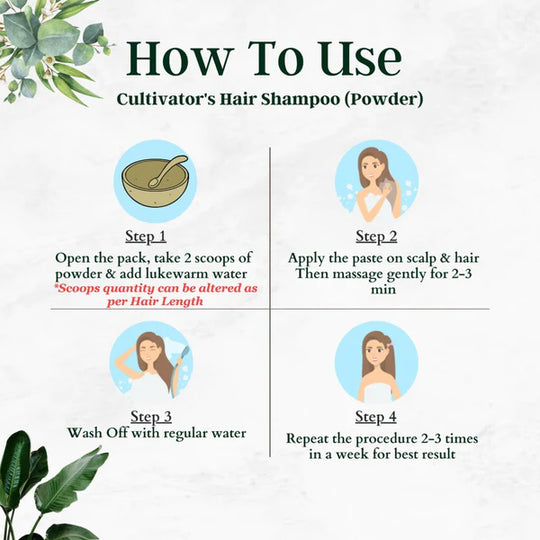 How To Use
Cultivator's Hair Shampoo (Powder)

Step 1
Open the pack, take 2 scoops of powder & add lukewarm water
*Scoops quantity can be altered as per Hair Length

Step 2
Apply the paste on scalp & hair Then massage gently for 2-3 min

Step 3
Wash Off with regular water

Step 4
Repeat the procedure 2-3 times in a week for best result