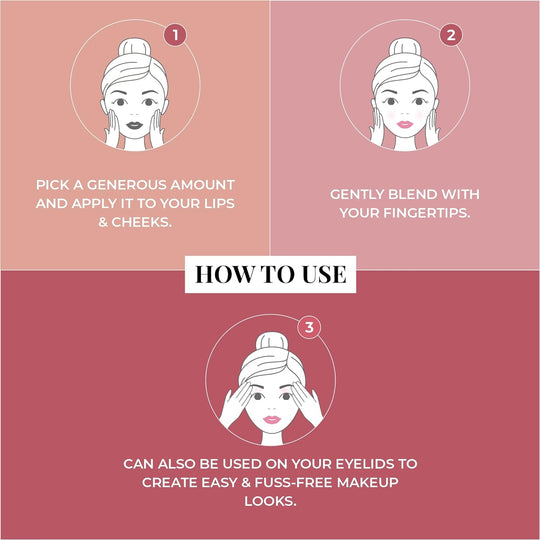 1

PICK A GENEROUS AMOUNT AND APPLY IT TO YOUR LIPS & CHEEKS.

2

GENTLY BLEND WITH YOUR FINGERTIPS.

HOW TO USE

3

CAN ALSO BE USED ON YOUR EYELIDS TO CREATE EASY & FUSS-FREE MAKEUP LOOKS.