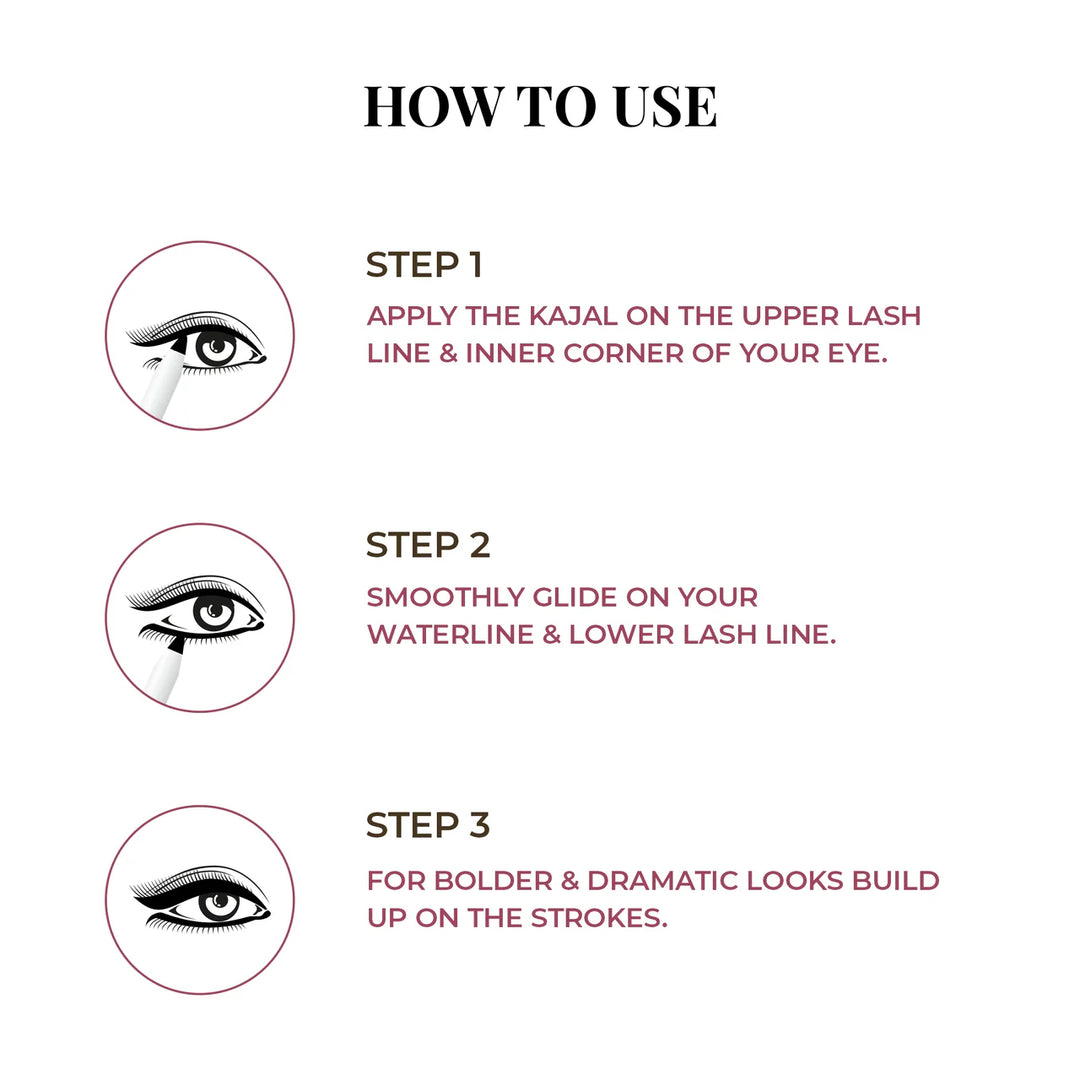 HOW TO USE

STEP 1

APPLY THE KAJAL ON THE UPPER LASH LINE & INNER CORNER OF YOUR EYE.

STEP 2

SMOOTHLY GLIDE ON YOUR WATERLINE & LOWER LASH LINE.

STEP 3

FOR BOLDER & DRAMATIC LOOKS BUILD UP ON THE STROKES.