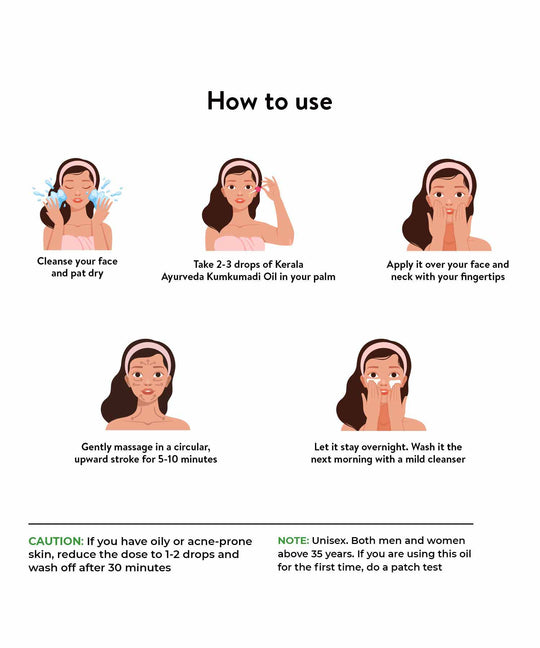 How to use

Cleanse your face and pat dry

Take 2-3 drops of Kerala Ayurveda Kumkumadi Oil in your palm

Apply it over your face and neck with your fingertips

Gently massage in a circular, upward stroke for 5-10 minutes

Let it stay overnight. Wash it the next morning with a mild cleanser

CAUTION: If you have oily or acne-prone skin, reduce the dose to 1-2 drops and wash off after 30 minutes

NOTE: Unisex. Both men and women above 35 years. If you are using this oil for the first time, do a patch test